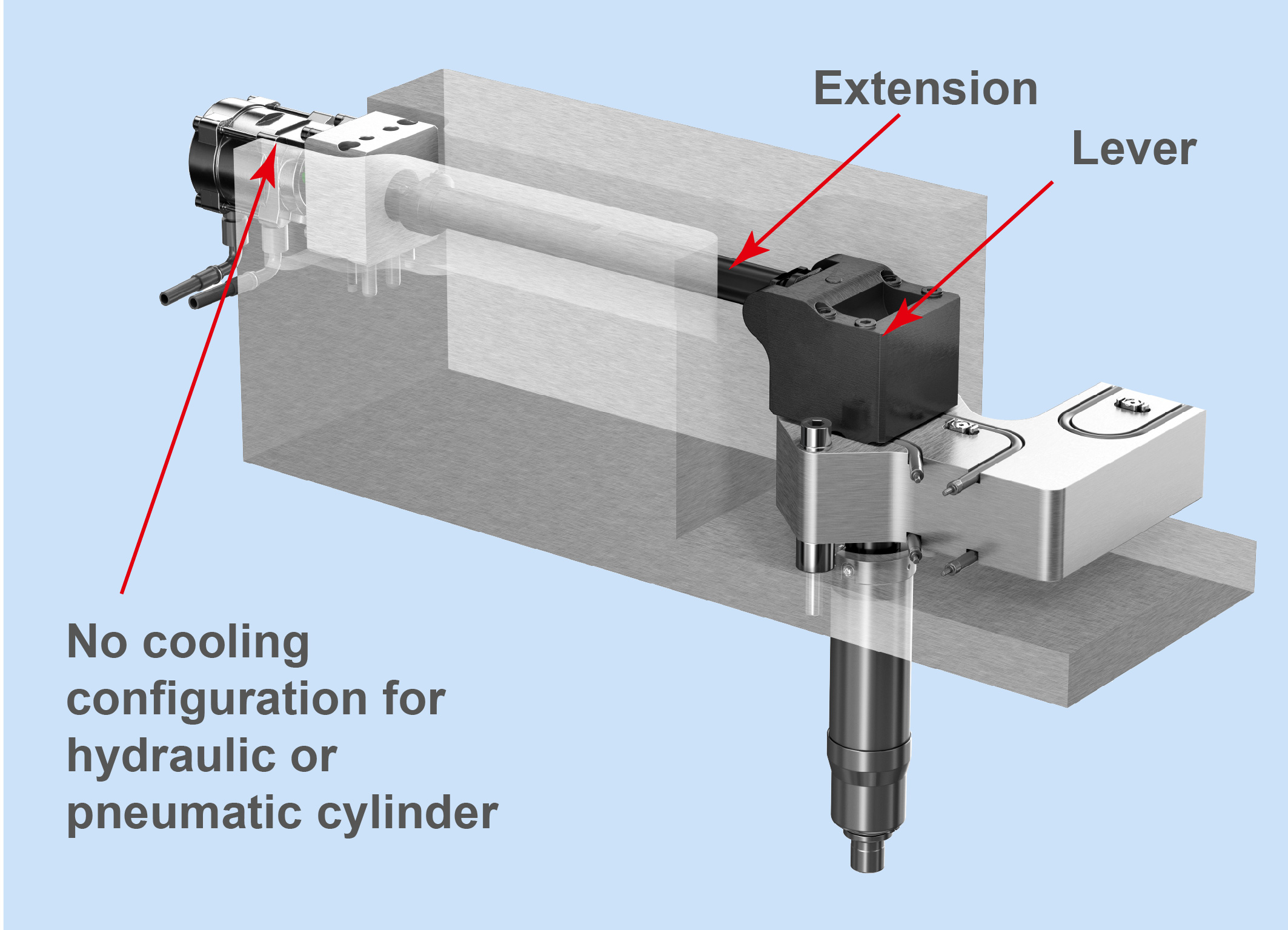 Extension

Lever

No cooling configuration for hydraulic or pneumatic cylinder